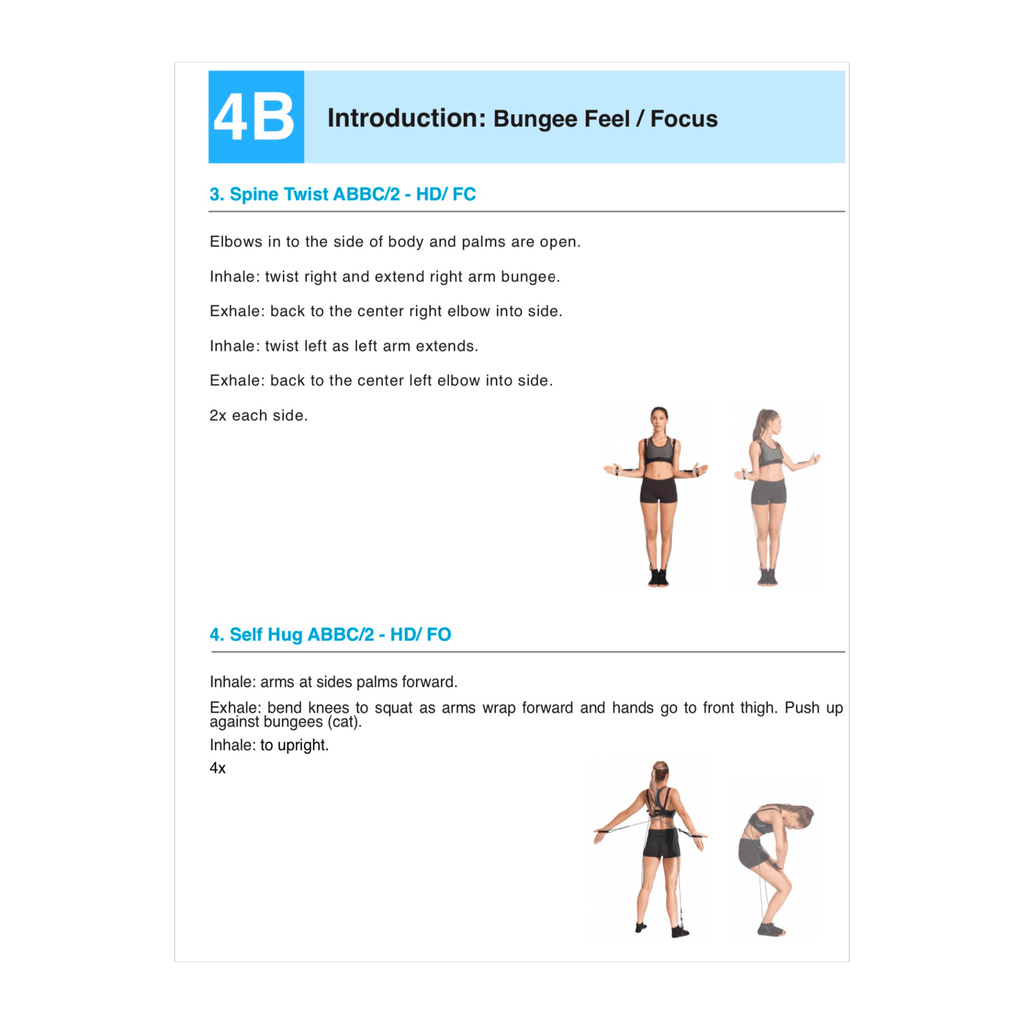 4B Introduction: Bungee Feel / Focus

3. Spine Twist ABBC/2 - HD/ FC

Elbows in to the side of body and palms are open.

Inhale: twist right and extend right arm bungee.

Exhale: back to the center right elbow into side.

Inhale: twist left as left arm extends.

Exhale: back to the center left elbow into side.

2x each side.

4. Self Hug ABBC/2 - HD/ FO

Inhale: arms at sides palms forward.

Exhale: bend knees to squat as arms wrap forward and hands go to front thigh. Push up against bungees (cat).

Inhale: to upright.

4x