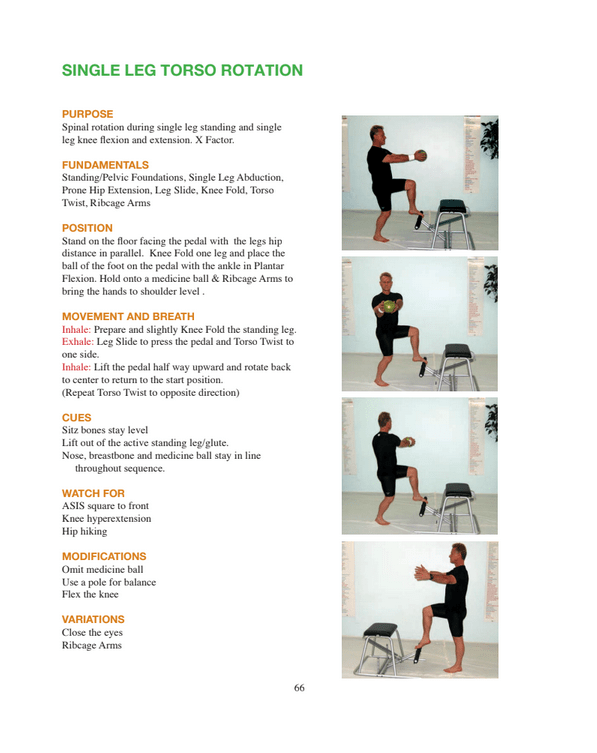 SINGLE LEG TORSO ROTATION

PURPOSE
Spinal rotation during single leg standing and single leg knee flexion and extension. X Factor.

FUNDAMENTALS
Standing/Pelvic Foundations, Single Leg Abduction, Prone Hip Extension, Leg Slide, Knee Fold, Torso Twist, Ribcage Arms

POSITION
Stand on the floor facing the pedal with the legs hip distance in parallel. Knee Fold one leg and place the ball of the foot on the pedal with the ankle in Plantar Flexion. Hold onto a medicine ball & Ribcage Arms to bring the hands to shoulder level .

MOVEMENT AND BREATH
Inhale: Prepare and slightly Knee Fold the standing leg.
Exhale: Leg Slide to press the pedal and Torso Twist to one side.
Inhale: Lift the pedal half way upward and rotate back to center to return to the start position.
(Repeat Torso Twist to opposite direction)

CUES
Sitz bones stay level
Lift out of the active standing leg/glute.
Nose, breastbone and medicine ball stay in line throughout sequence.

WATCH FOR
ASIS square to front
Knee hyperextension
Hip hiking

MODIFICATIONS
Omit medicine ball
Use a pole for balance
Flex the knee

VARIATIONS
Close the eyes
Ribcage Arms

66