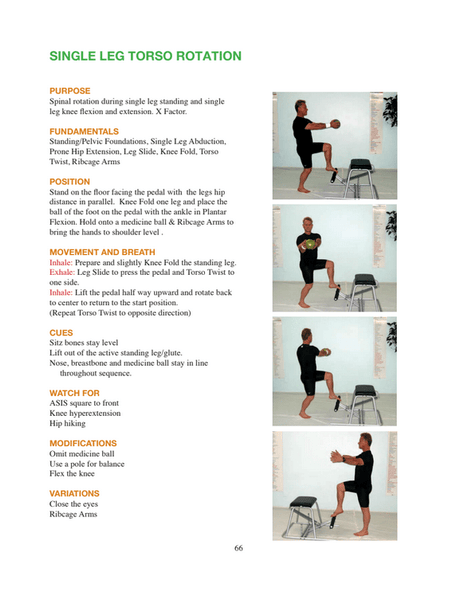 SINGLE LEG TORSO ROTATION

PURPOSE
Spinal rotation during single leg standing and single leg knee flexion and extension. X Factor.

FUNDAMENTALS
Standing/Pelvic Foundations, Single Leg Abduction, Prone Hip Extension, Leg Slide, Knee Fold, Torso Twist, Ribcage Arms

POSITION
Stand on the floor facing the pedal with the legs hip distance in parallel. Knee Fold one leg and place the ball of the foot on the pedal with the ankle in Plantar Flexion. Hold onto a medicine ball & Ribcage Arms to bring the hands to shoulder level .

MOVEMENT AND BREATH
Inhale: Prepare and slightly Knee Fold the standing leg.
Exhale: Leg Slide to press the pedal and Torso Twist to one side.
Inhale: Lift the pedal half way upward and rotate back to center to return to the start position.
(Repeat Torso Twist to opposite direction)

CUES
Sitz bones stay level
Lift out of the active standing leg/glute.
Nose, breastbone and medicine ball stay in line throughout sequence.

WATCH FOR
ASIS square to front
Knee hyperextension
Hip hiking

MODIFICATIONS
Omit medicine ball
Use a pole for balance
Flex the knee

VARIATIONS
Close the eyes
Ribcage Arms

66